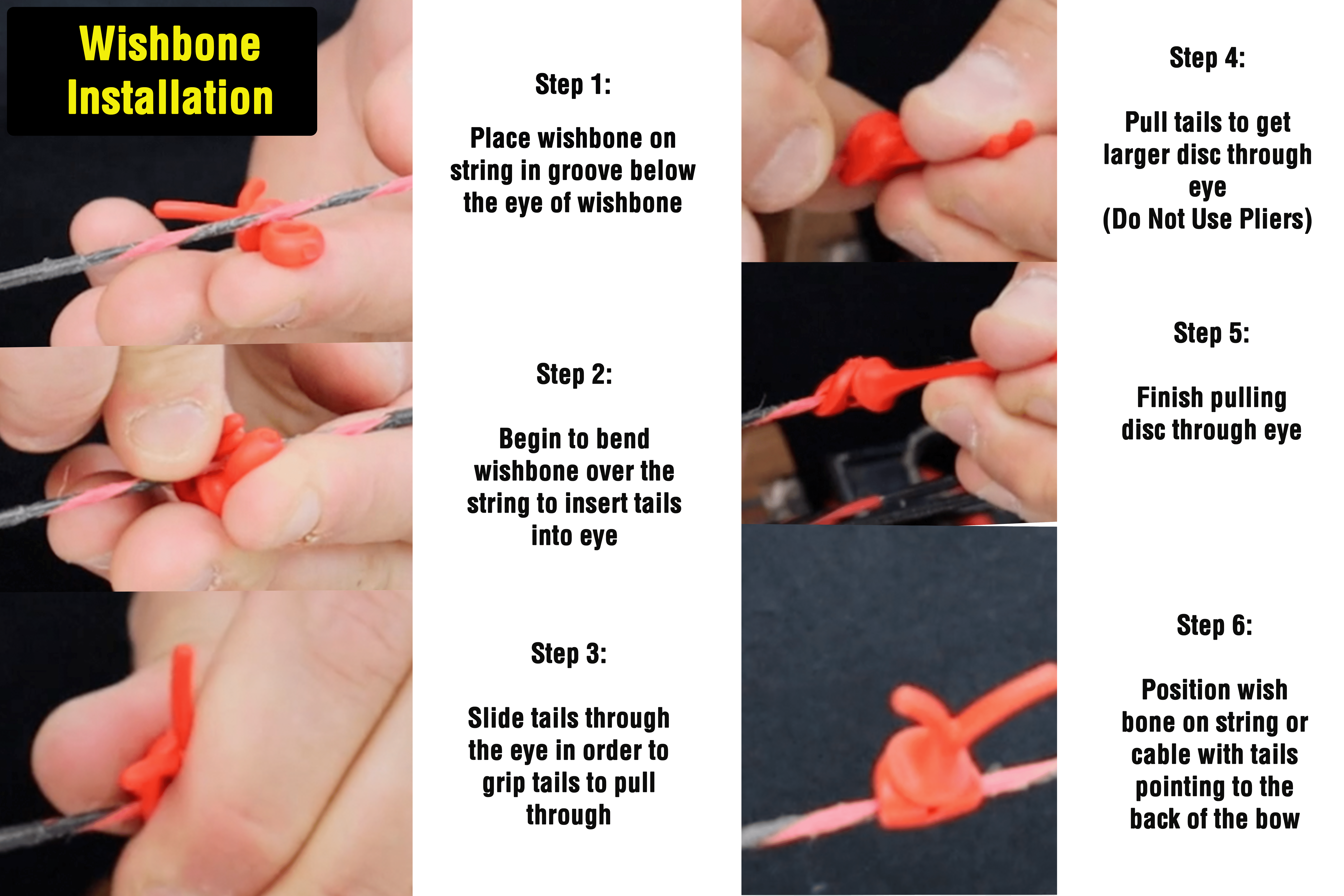 Wishbone Installation

Step 1:

Place wishbone on string in groove below the eye of wishbone

Step 2:

Begin to bend wishbone over the string to insert tails into eye

Step 3:

Slide tails through the eye in order to grip tails to pull through

Step 4:

Pull tails to get larger disc through eye (Do Not Use Pliers)

Step 5:

Finish pulling disc through eye

Step 6:

Position wish bone on string or cable with tails pointing to the back of the bow